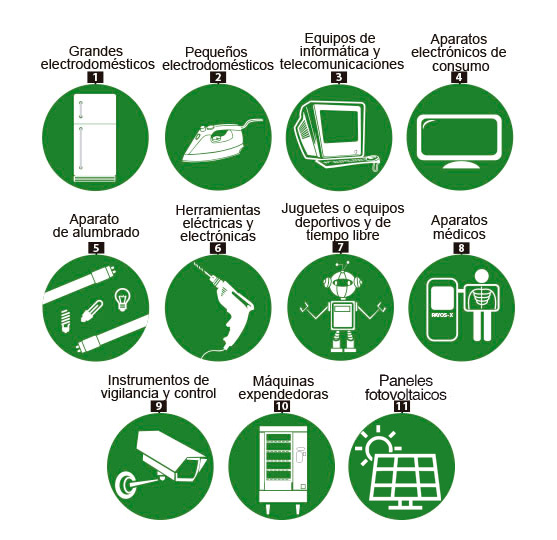 Grandes electrodomésticos
1

Pequeños electrodomésticos
2

Equipos de informática y telecomunicaciones
3

Aparatos electrónicos de consumo
4

Aparato de alumbrado
5

Herramientas eléctricas y electrónicas
6

Juguetes o equipos deportivos y de tiempo libre
7

Aparatos médicos
8

RAYOS-X

Instrumentos de vigilancia y control
9

Máquinas expendedoras
10

Paneles fotovoltaicos
11